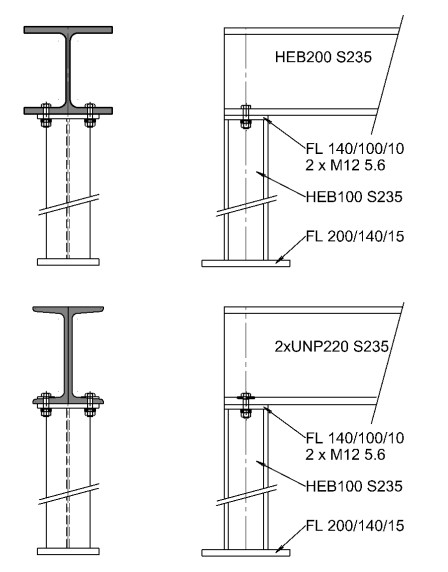 HEB200 S235

FL 140/100/10
2 x M12 5.6

HEB100 S235

FL 200/140/15

2xUNP220 S235

FL 140/100/10
2 x M12 5.6

HEB100 S235

FL 200/140/15