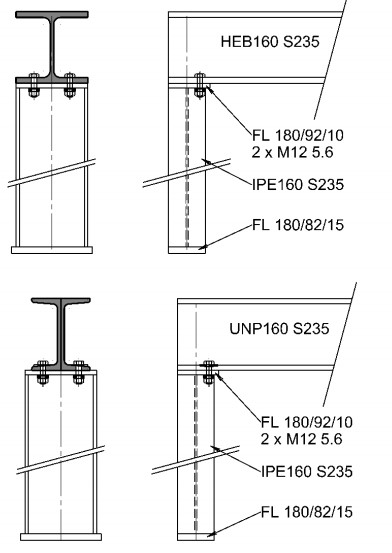 HEB160 S235

FL 180/92/10
2 x M12 5.6

IPE160 S235

FL 180/82/15

UNP160 S235

FL 180/92/10
2 x M12 5.6

IPE160 S235

FL 180/82/15